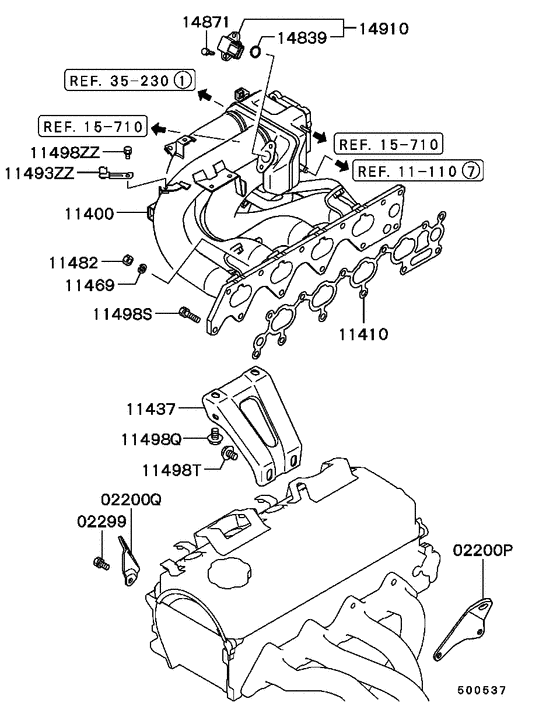 14871
14839
14910
REF. 35-230 ①
REF. 15-710
REF. 15-710
REF. 11-110 ⑦
11498ZZ
11493ZZ
11400
11482
11469
11498S
11410
11437
11498Q
11498T
02200Q
02299
02200P
500537