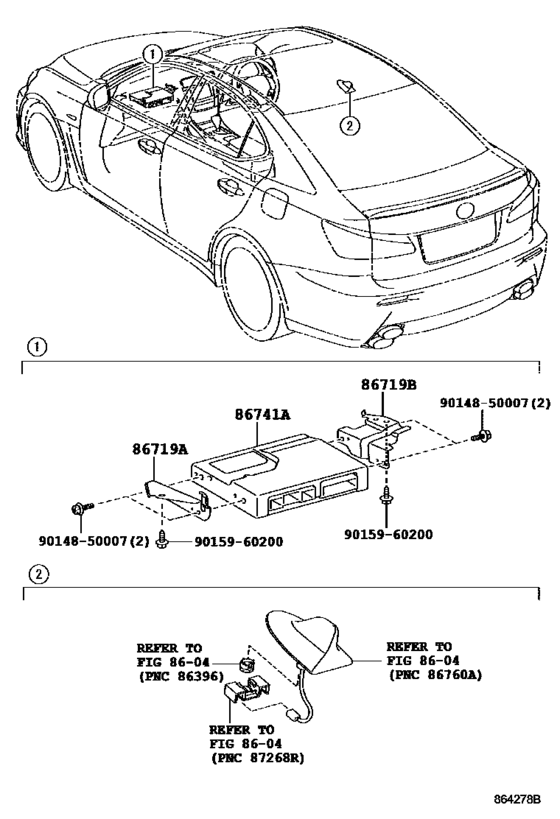 1

2

1

86719B

90148-50007(2)

86741A

86719A

90148-50007(2)

90159-60200

90159-60200

2

REFER TO
FIG 86-04
(PNC 86396)

REFER TO
FIG 86-04
(PNC 86760A)

REFER TO
FIG 86-04
(PNC 87268R)

864278B