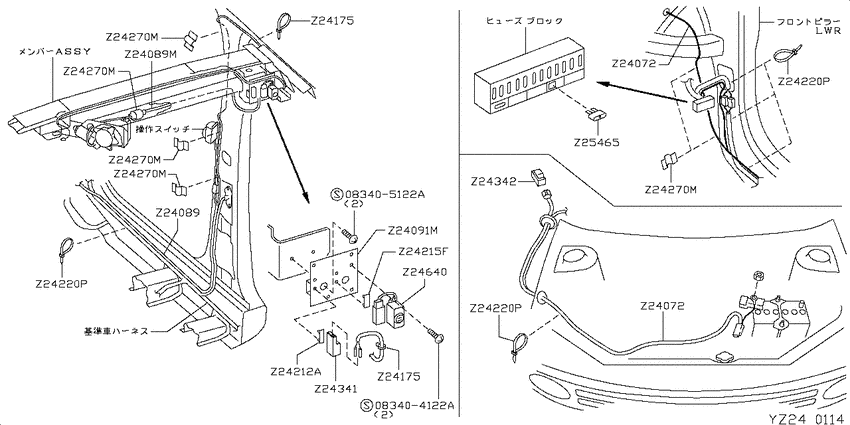 Z24175
Z24270M
メンバーASSY
Z24089M
Z24270M
操作スイッチ
Z24270M
Z24270M
Z24089
Z24220P
基準車ハーネス
Ⓢ08340-5122A
(2)
Z24091M
Z24215F
Z24640
Z24212A
Z24341
Z24175
Ⓢ08340-4122A
(2)
ヒューズ ブロック
Z24072
フロントピラー
LWR
Z24220P
Z25465
Z24270M
Z24342
Z24220P
Z24072
YZ24 0114