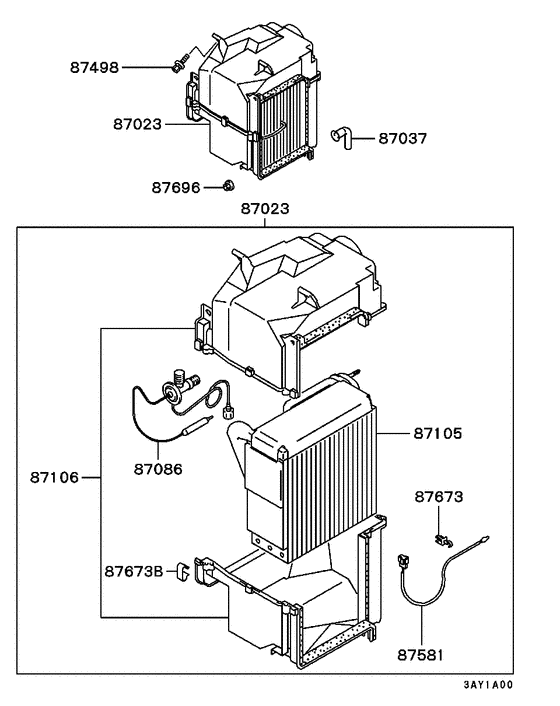 87498
87023
87037
87696
87023
87105
87086
87106
87673
87673B
87581
3AY1A00