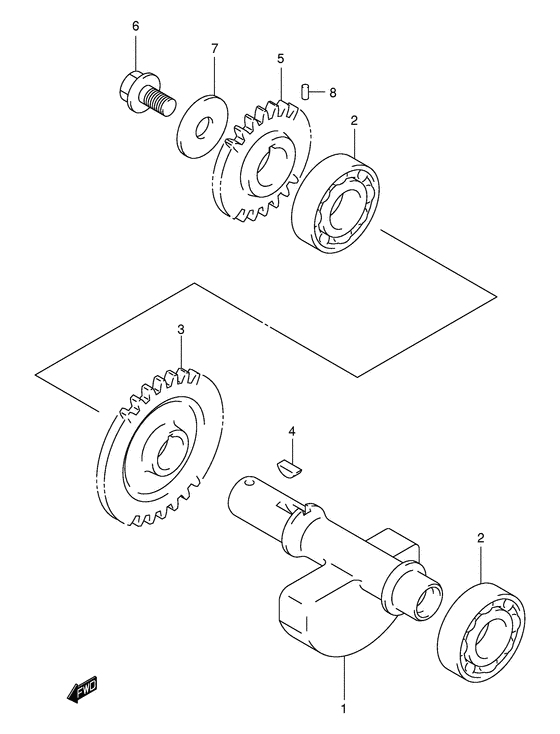 6
7
5
8
2
3
4
2
FWD
1