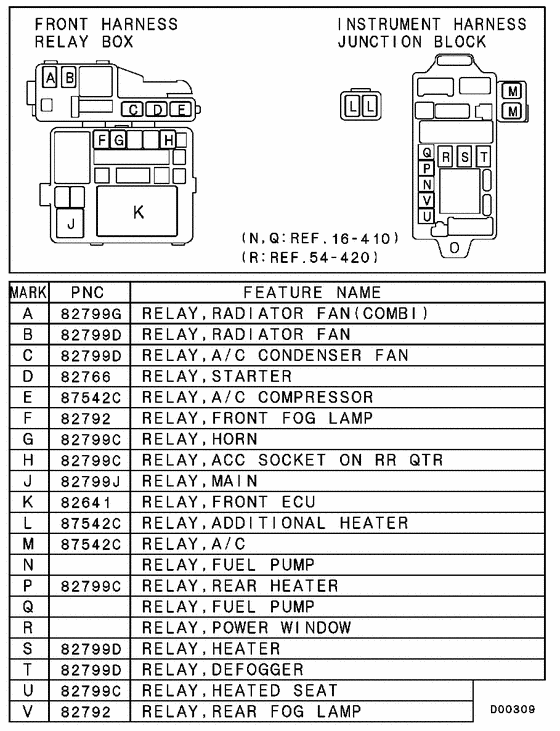 FRONT HARNESS RELAY BOX

A B C D E F G H J K

INSTRUMENT HARNESS JUNCTION BLOCK

L L M M Q R S T P N V U O

(N,Q:REF.16-410)
(R:REF.54-420)

| MARK | PNC | FEATURE NAME |
|---|---|---|
| A | 82799G | RELAY,RADIATOR FAN(COMBI) |
| B | 82799D | RELAY,RADIATOR FAN |
| C | 82799D | RELAY,A/C CONDENSER FAN |
| D | 82766 | RELAY,STARTER |
| E | 87542C | RELAY,A/C COMPRESSOR |
| F | 82792 | RELAY,FRONT FOG LAMP |
| G | 82799C | RELAY,HORN |
| H | 82799C | RELAY,ACC SOCKET ON RR QTR |
| J | 82799J | RELAY,MAIN |
| K | 82641 | RELAY,FRONT ECU |
| L | 87542C | RELAY,ADDITIONAL HEATER |
| M | 87542C | RELAY,A/C |
| N | | RELAY,FUEL PUMP |
| P | 82799C | RELAY,REAR HEATER |
| Q | | RELAY,FUEL PUMP |
| R | | RELAY,POWER WINDOW |
| S | 82799D | RELAY,HEATER |
| T | 82799D | RELAY,DEFOGGER |
| U | 82799C | RELAY,HEATED SEAT |
| V | 82792 | RELAY,REAR FOG LAMP |

D00309