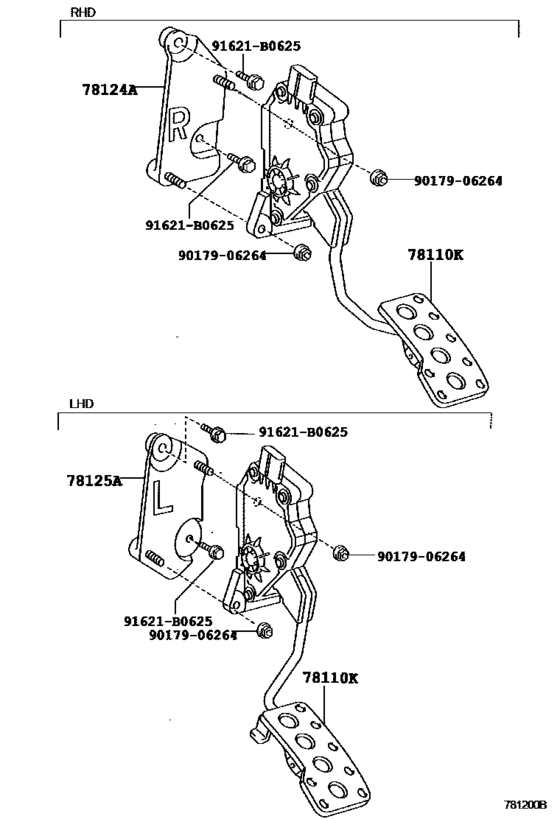 RHD

91621-B0625
78124A
R
90179-06264
91621-B0625
90179-06264
78110K

LHD

91621-B0625
78125A
L
90179-06264
91621-B0625
90179-06264
78110K

781200B