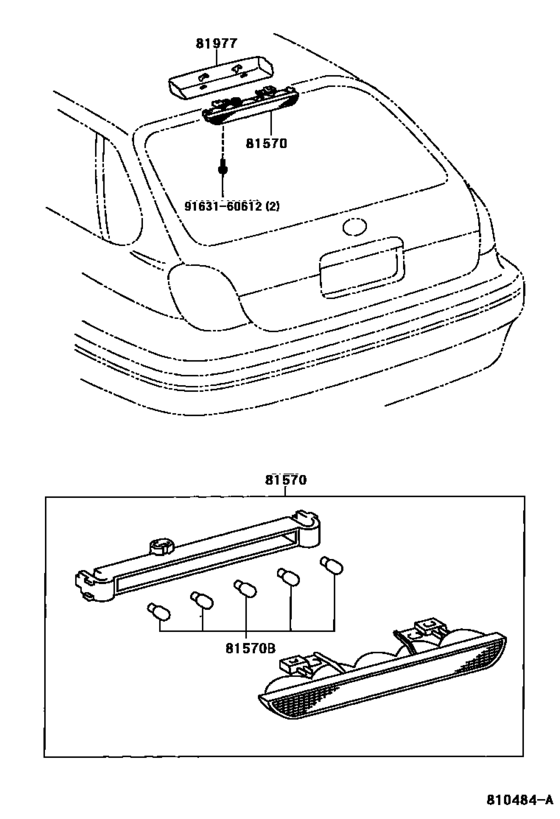 81977

81570

91631-60612 (2)

81570

81570B

810484-A