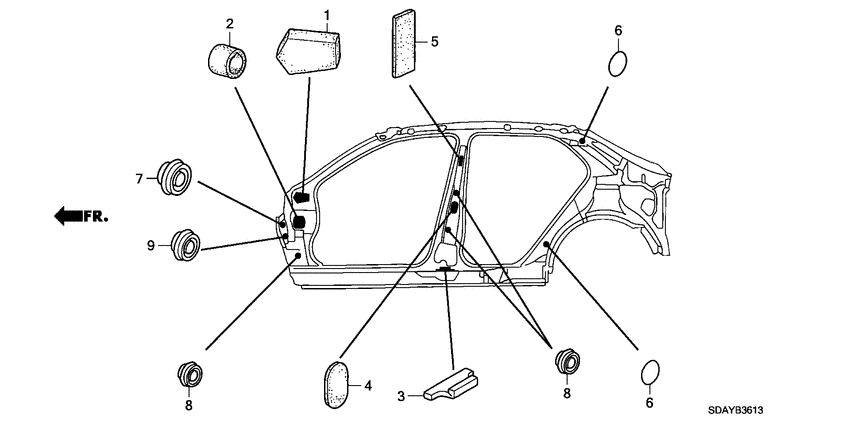 2
1
5
6
7
FR.
9
8
4
3
8
6
SDAYB3613