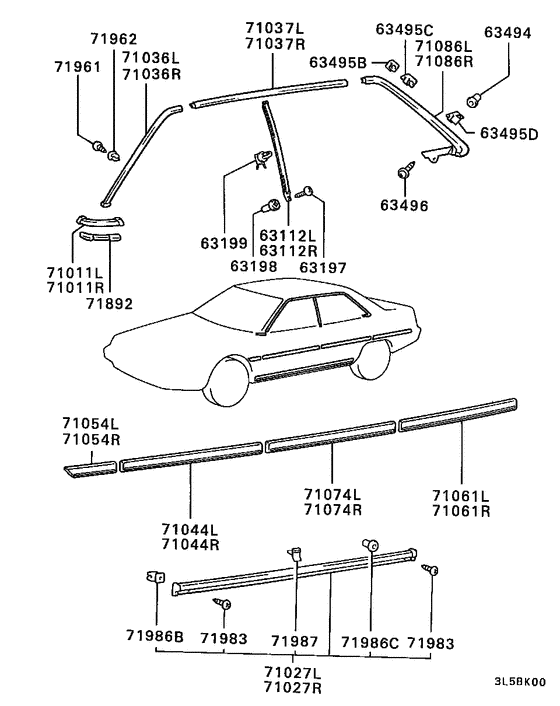 71962
71961
71036L
71036R
71037L
71037R
63495C
63495B
71086L
71086R
63494
63495D
63496
63199
63112L
63112R
63198
63197
71011L
71011R
71892
71054L
71054R
71044L
71044R
71074L
71074R
71061L
71061R
71986B
71983
71987
71986C
71983
71027L
71027R
3L58K00