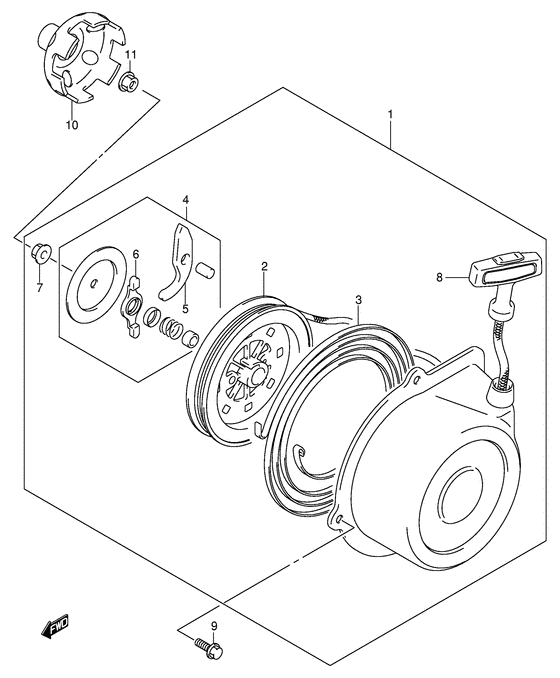 11
10
1
4
6
7
5
2
3
8
FWD
9