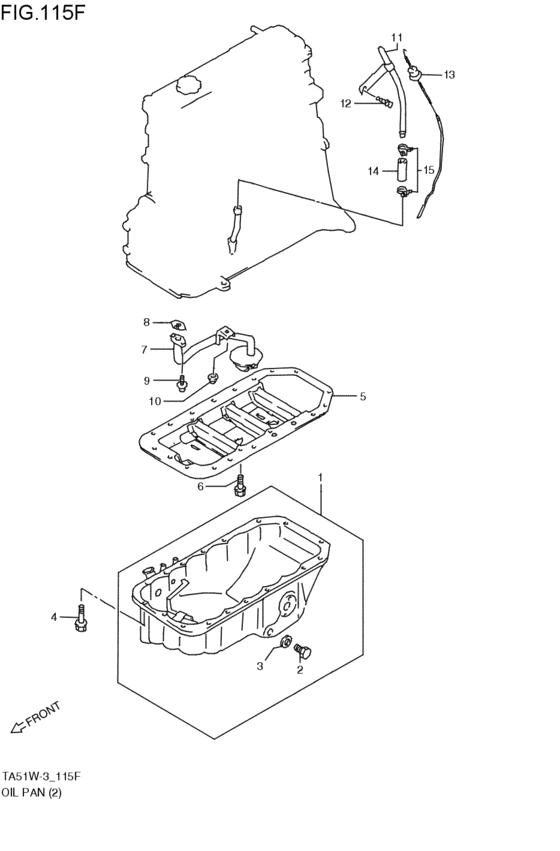 FIG.115F

11
13
12
14
15
8
7
9
10
5
6
1
4
3
2

FRONT

TA51W-3_115F
OIL PAN (2)