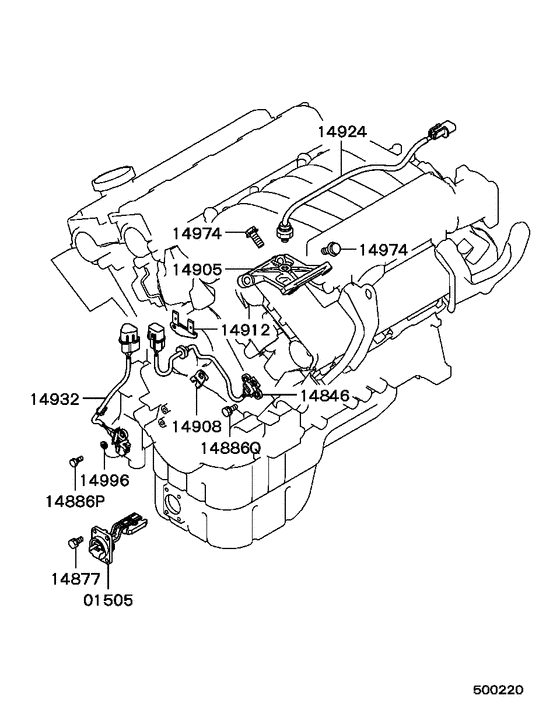 14924
14974
14974
14905
14912
14932
14846
14908
14886Q
14996
14886P
14877
01505
500220