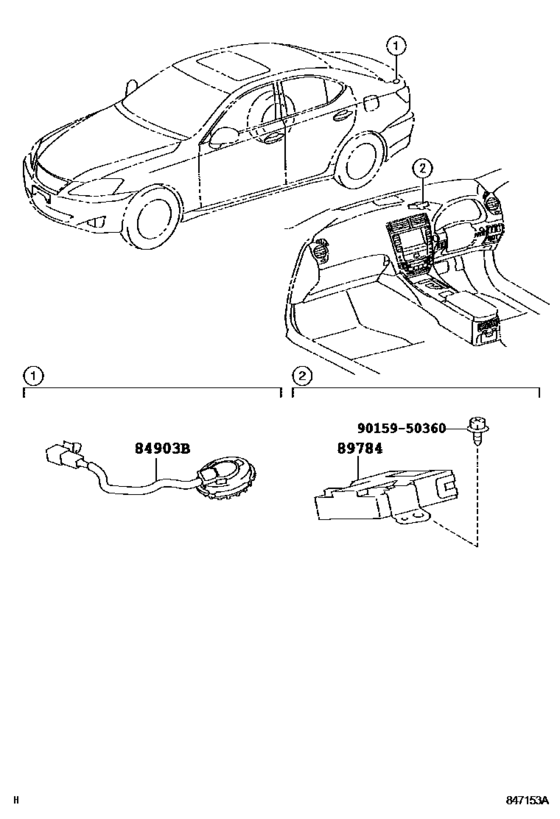 1

2

1

2

84903B

90159-50360

89784

H

847153A