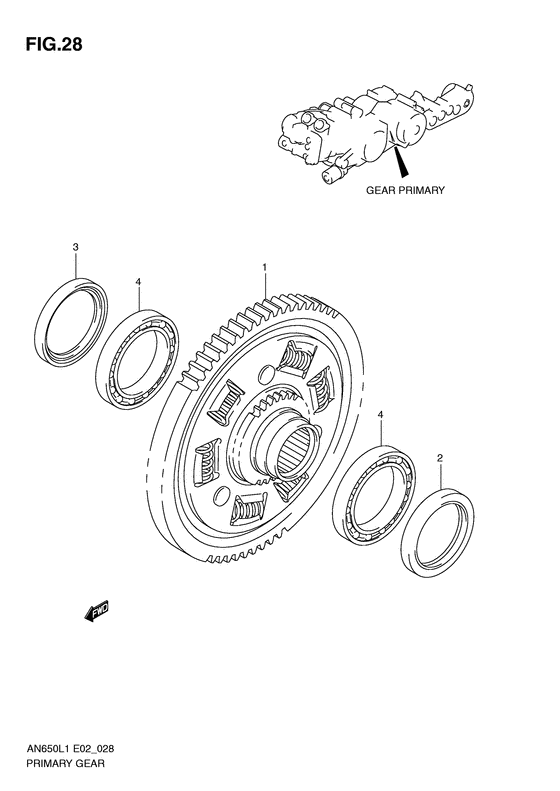 FIG.28

GEAR PRIMARY

3

4

1

4

2

FWD

AN650L1 E02_028
PRIMARY GEAR