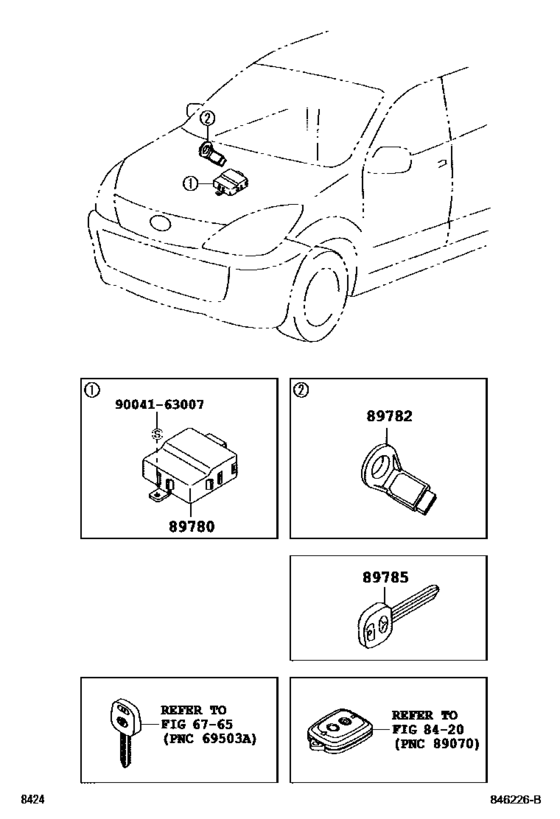 ②

①

①

90041-63007

89780

②

89782

89785

REFER TO FIG 67-65 (PNC 69503A)

REFER TO FIG 84-20 (PNC 89070)

8424

846226-B