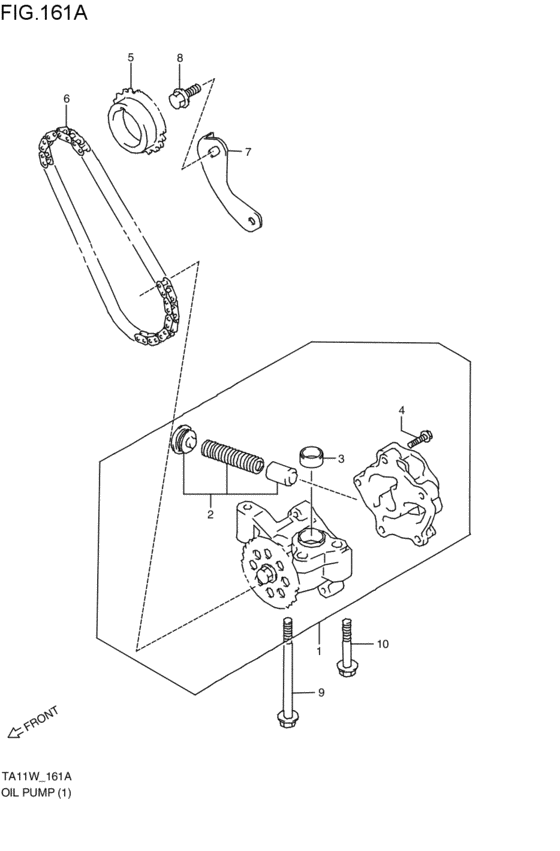 FIG.161A

5
8
6
7
4
3
2
1
10
9
FRONT

TA11W_161A
OIL PUMP (1)