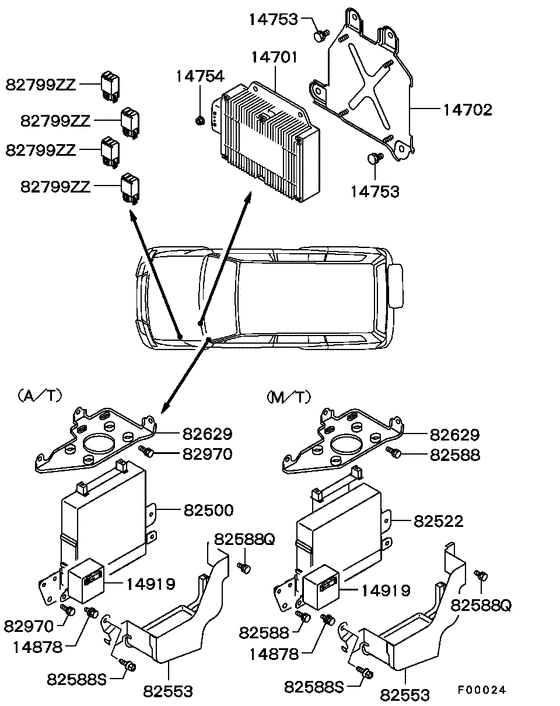 14753
14701
14754
14702
14753
82799ZZ
82799ZZ
82799ZZ
82799ZZ
(A/T)
82629
82970
82500
82588Q
14919
82970
14878
82588S
82553
(M/T)
82629
82588
82522
14919
82588Q
82588
14878
82588S
82553
F00024