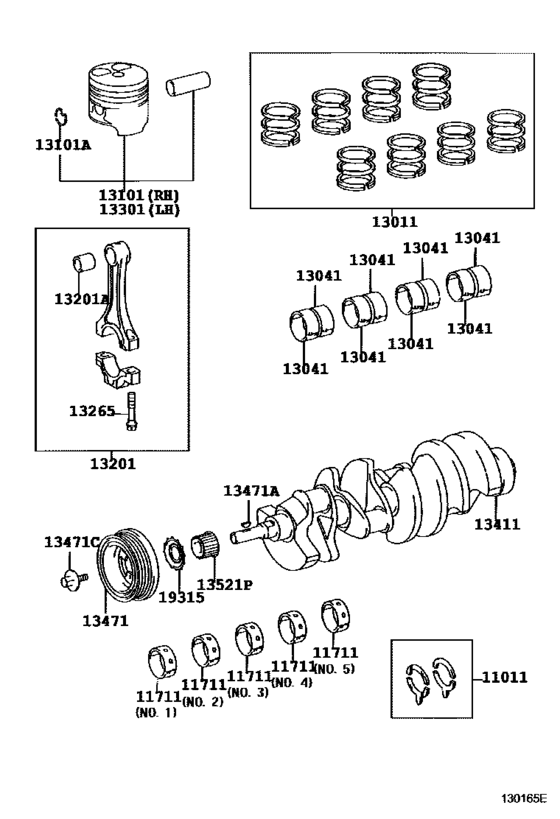 13101A

13101 (RH)
13301 (LH)

13011

13201A

13265

13201

13041
13041
13041
13041
13041
13041
13041
13041

13471A

13411

13471C

13471

19315

13521P

11711
(NO. 1)
11711
(NO. 2)
11711
(NO. 3)
11711
(NO. 4)
11711
(NO. 5)

11011

130165E