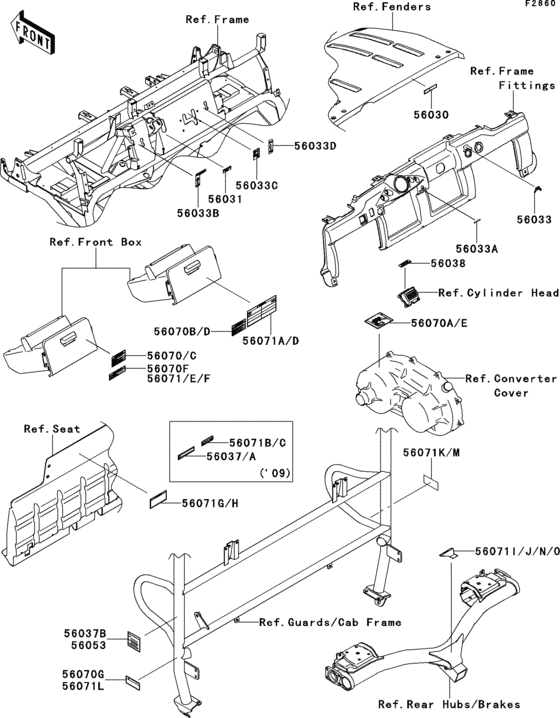 F2860

FRONT

Ref.Frame

Ref.Fenders

Ref.Frame Fittings

56030

56033D

56033C

56031

56033B

56033

56033A

Ref.Front Box

56038

Ref.Cylinder Head

56070B/D

56071A/D

56070A/E

56070/C

56070F

56071/E/F

Ref.Converter Cover

Ref.Seat

56071B/C

56037/A

('09)

56071K/M

56071G/H

56071I/J/N/O

Ref.Guards/Cab Frame

56037B

56053

56070G

56071L

Ref.Rear Hubs/Brakes