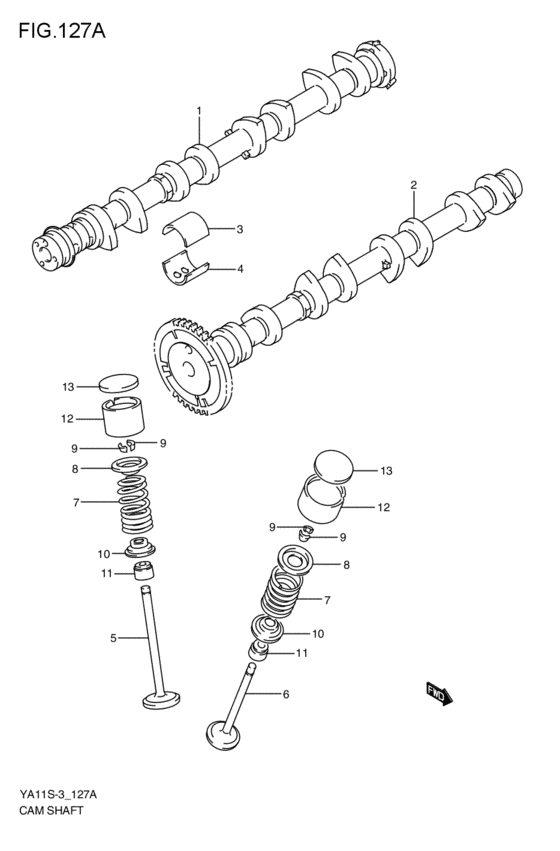 FIG.127A

1

2

3

4

13

12

9

9

8

7

10

11

5

13

12

9

9

8

7

10

11

6

FWD

YA11S-3_127A
CAM SHAFT