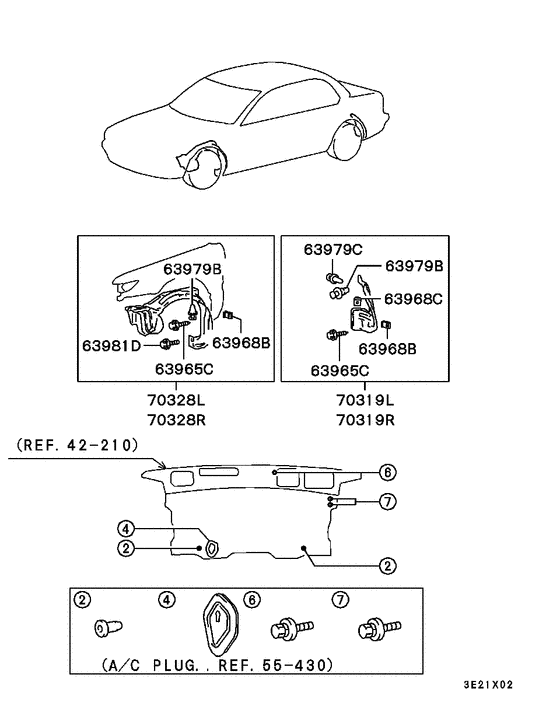 63979B
63981D
63968B
63965C
70328L
70328R

63979C
63979B
63968C
63968B
63965C
70319L
70319R

(REF. 42-210)
6
7
4
2
2

2
4
6
7
(A/C PLUG.. REF. 55-430)

3E21X02