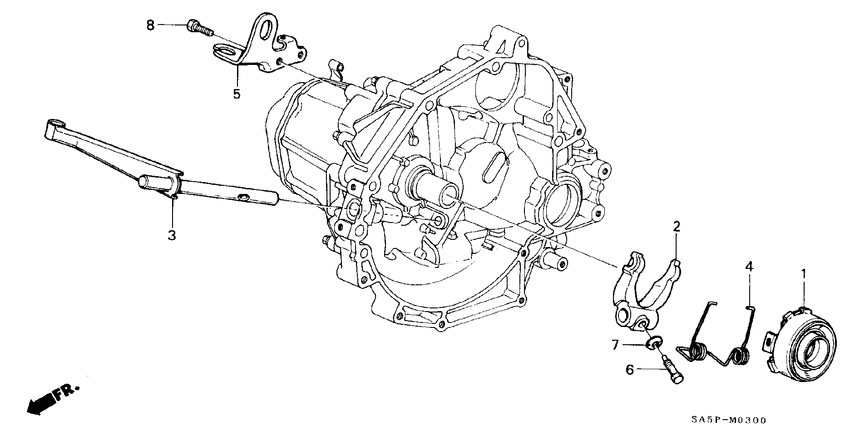 8
5
3
2
4
1
7
6
FR.
SA5P-M0300