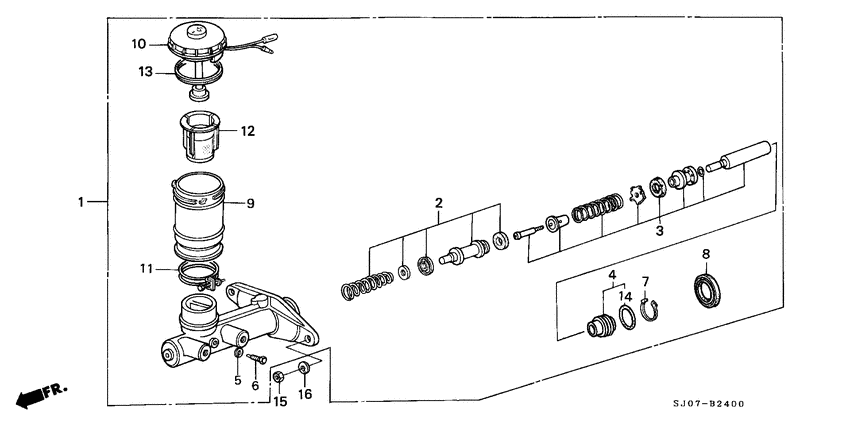 10
13
12
1
9
11
2
3
8
4
7
14
5
6
15
16
FR.
SJ07-B2400