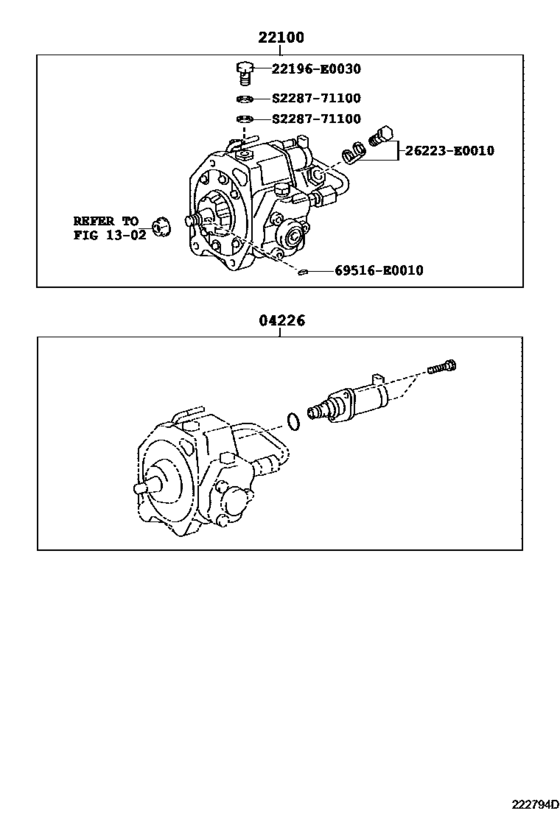 22100

22196-E0030

S2287-71100

S2287-71100

26223-E0010

REFER TO
FIG 13-02

69516-E0010

04226

222794D