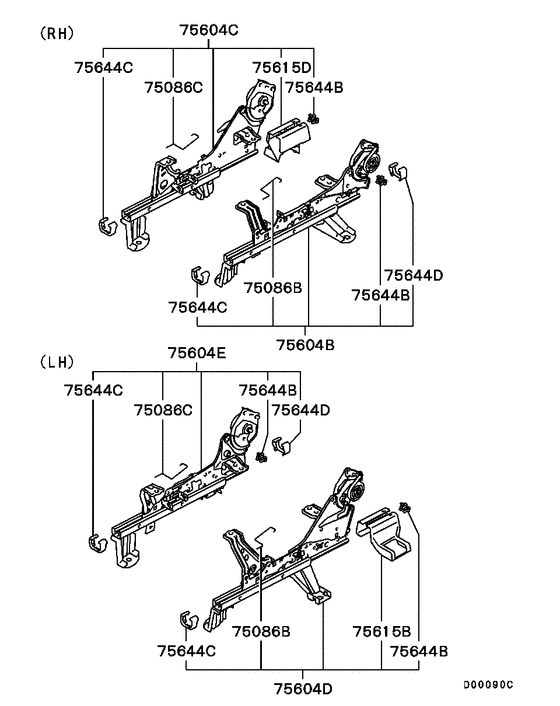 (RH)
75604C
75644C
75086C
75615D
75644B
75644D
75644B
75086B
75644C
75604B

(LH)
75604E
75644C
75086C
75644B
75644D
75086B
75615B
75644B
75644C
75604D
D00090C