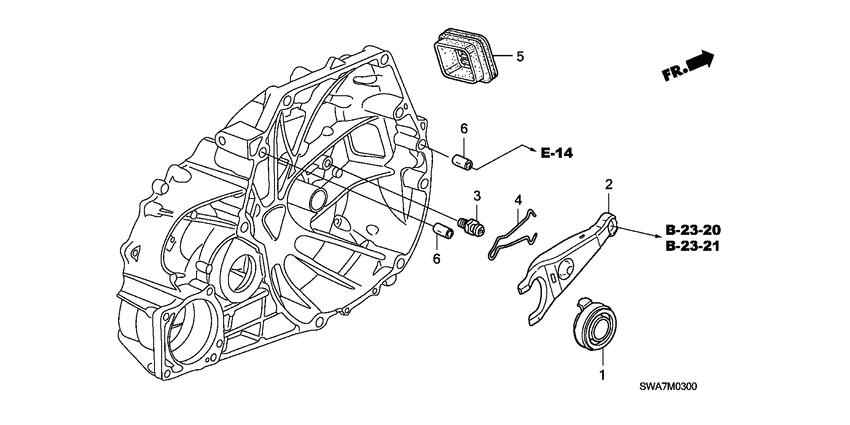 5
FR.
6
E-14
2
3
4
B-23-20
B-23-21
6
1
SWA7M0300