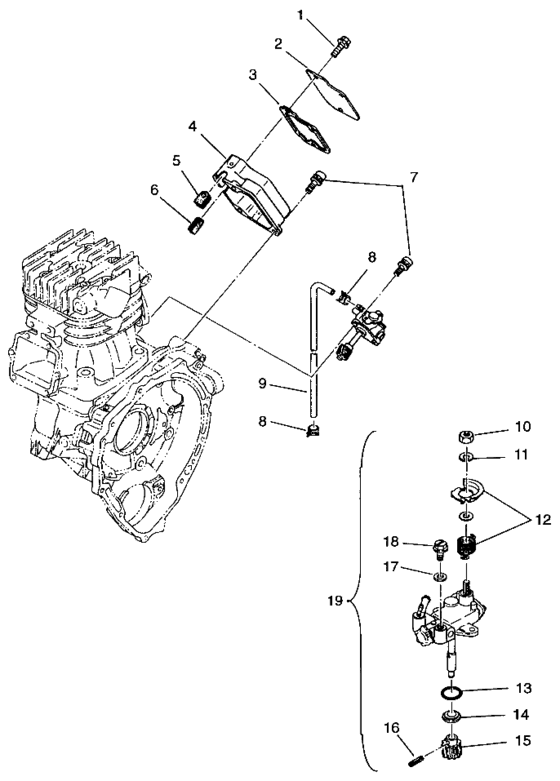 1
2
3
4
5
6
7
8
9
8
10
11
12
18
17
19
13
14
16
15