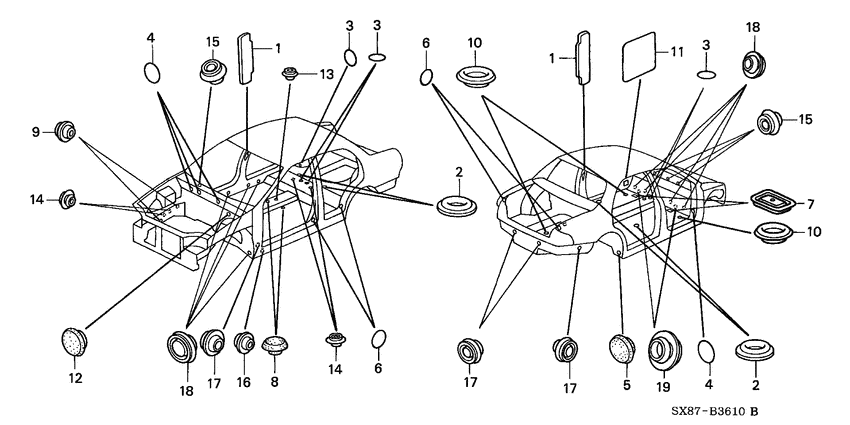 4
15
1
3
3
13
9
14
2
12
18
17
16
8
14
6
6
10
1
11
3
18
15
7
10
17
17
5
19
4
2
SX87-B3610 B