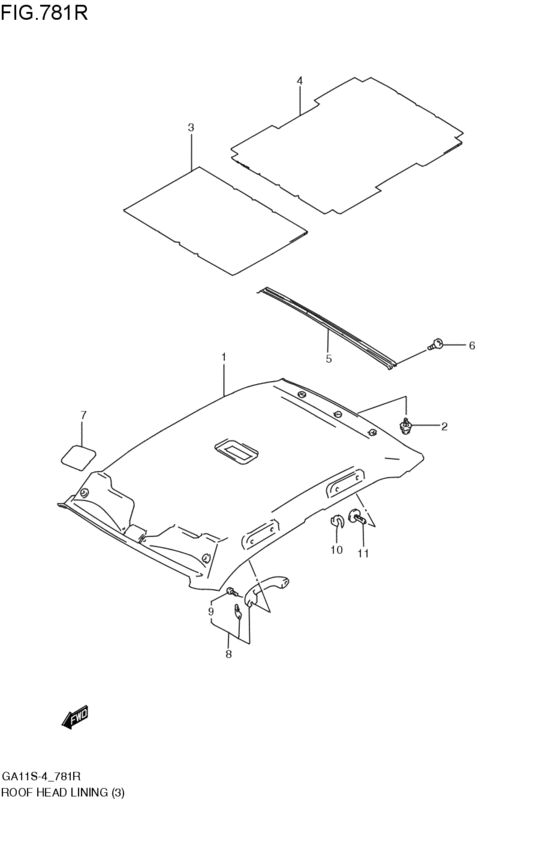 FIG.781R

4
3
5
6
1
7
2
10
11
9
8
FWD

GA11S-4_781R
ROOF HEAD LINING (3)