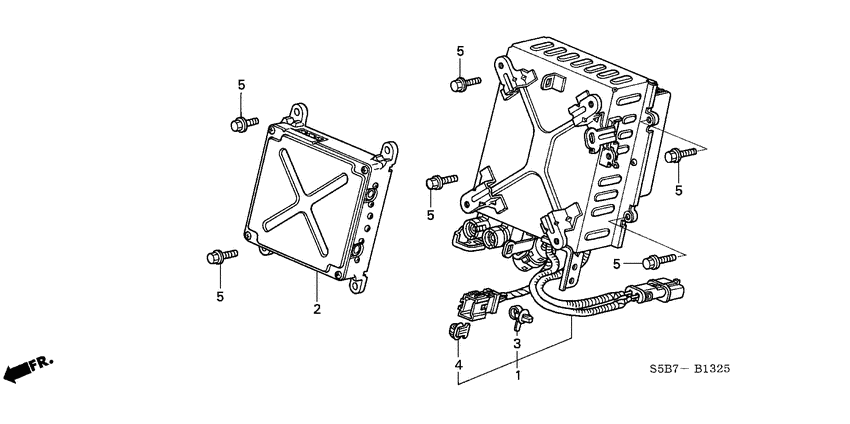 5
5
5
5
5
5
2
3
4
1
FR.
S5B7— B1325