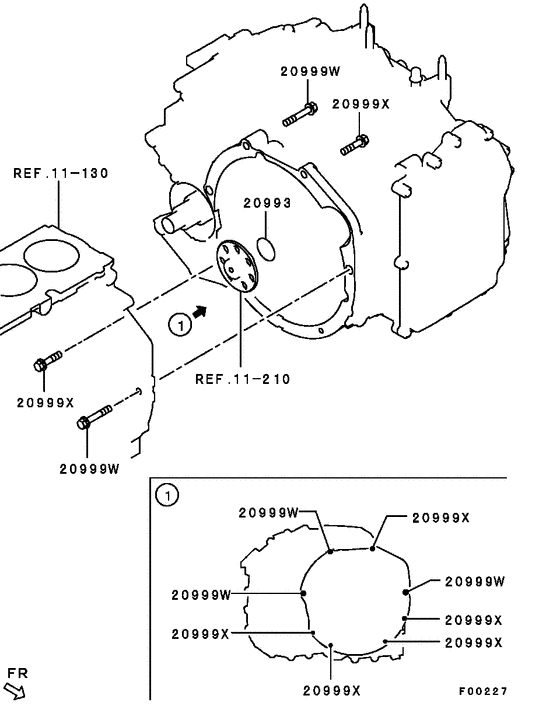 20999W
20999X
REF.11-130
20993
1
REF.11-210
20999X
20999W
1
20999W
20999X
20999W
20999W
20999X
20999X
20999X
20999X
FR
F00227