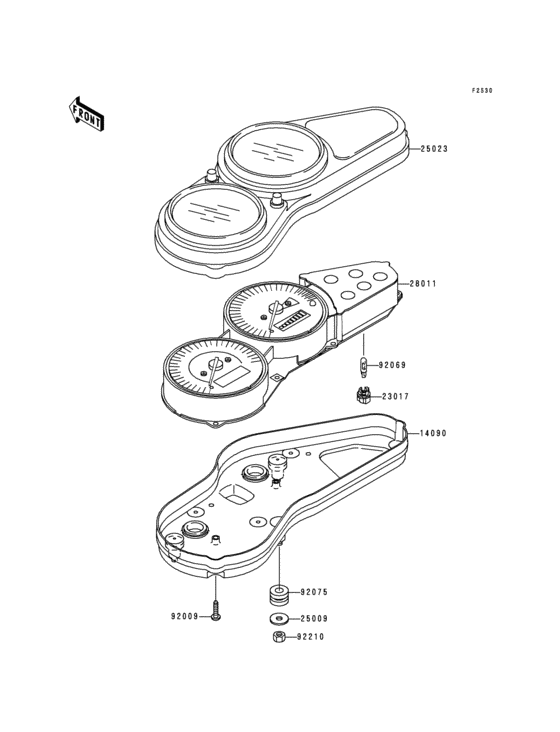 F2530

FRONT

25023

28011

92069

23017

14090

92075

92009

25009

92210