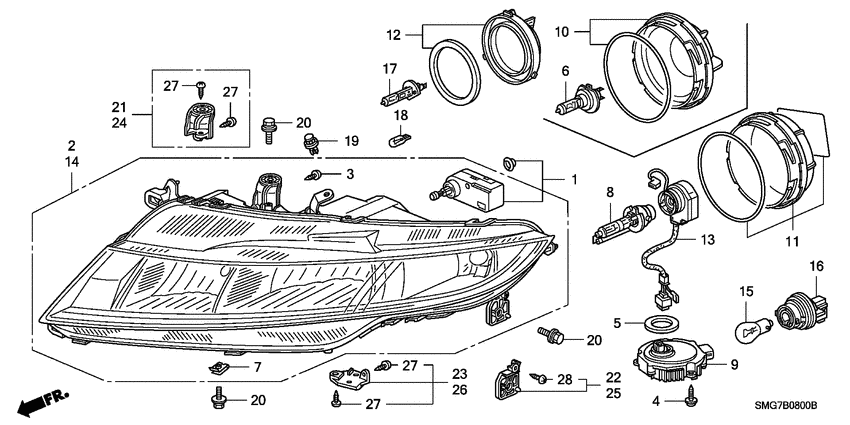 12
10
17
6
27
27
21
24
20
18
19
2
14
3
1
8
13
11
16
15
5
20
9
7
27
23
26
28
22
25
20
27
4
FR.
SMG7B0800B