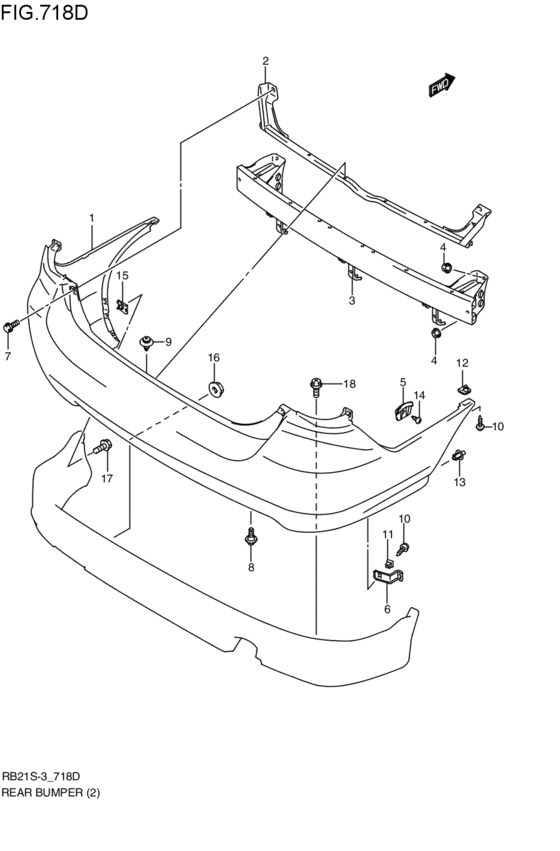 FIG.718D

2

FWD

1

4

15

3

7

9

4

16

12

18

5

14

10

17

13

10

11

8

6

RB21S-3_718D
REAR BUMPER (2)