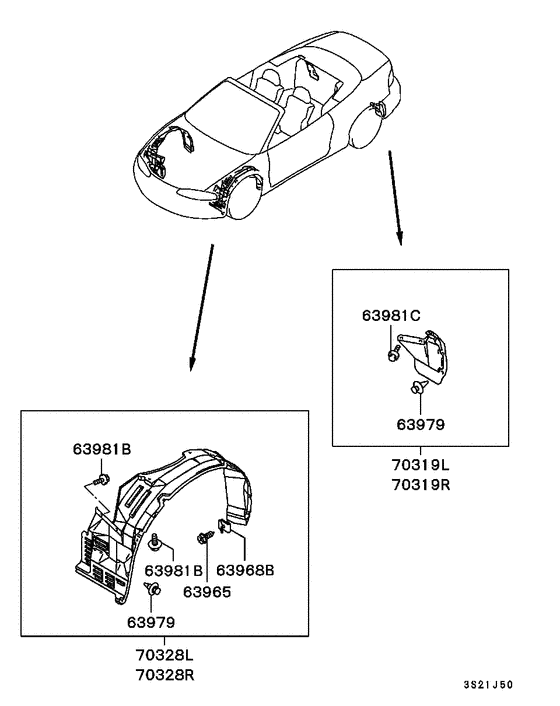 63981C

63979

70319L
70319R

63981B

63981B

63968B

63965

63979

70328L
70328R

3S21J50