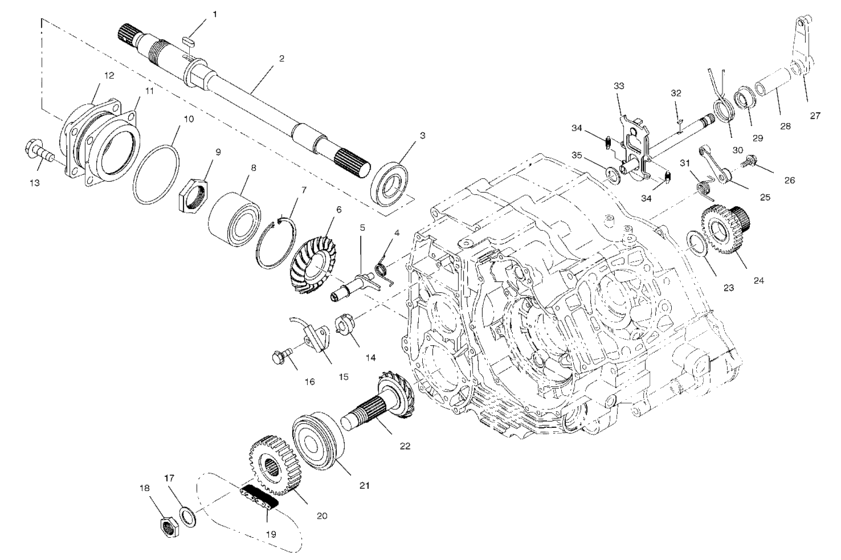 1
2
3
4
5
6
7
8
9
10
11
12
13
14
15
16
17
18
19
20
21
22
23
24
25
26
27
28
29
30
31
32
33
34
34
35