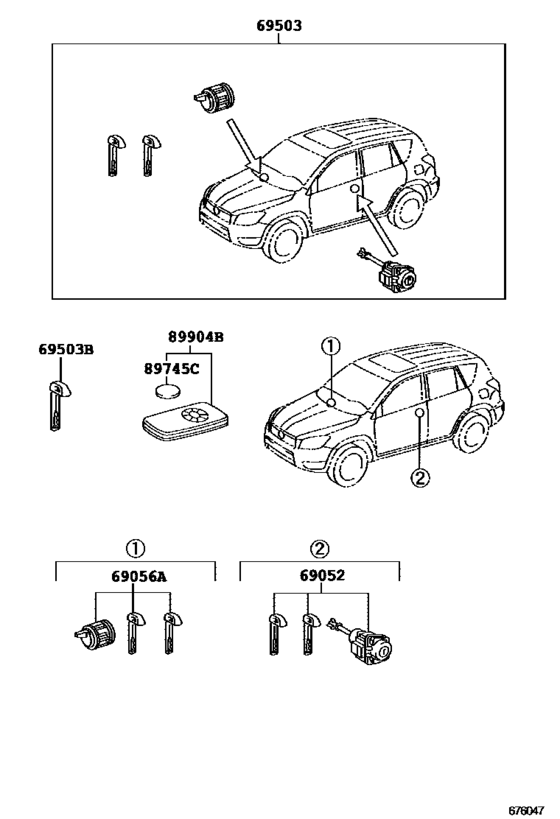 69503

69503B

89904B

89745C

①

②

①

69056A

②

69052

676047