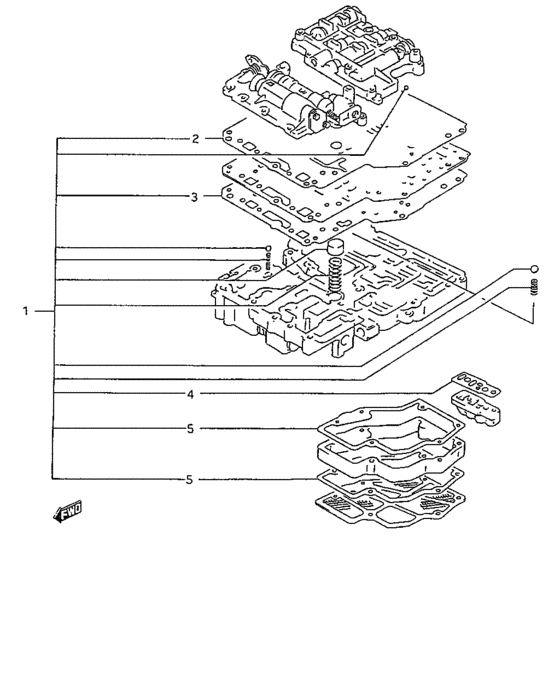 2
3
1
4
5
5
FWD