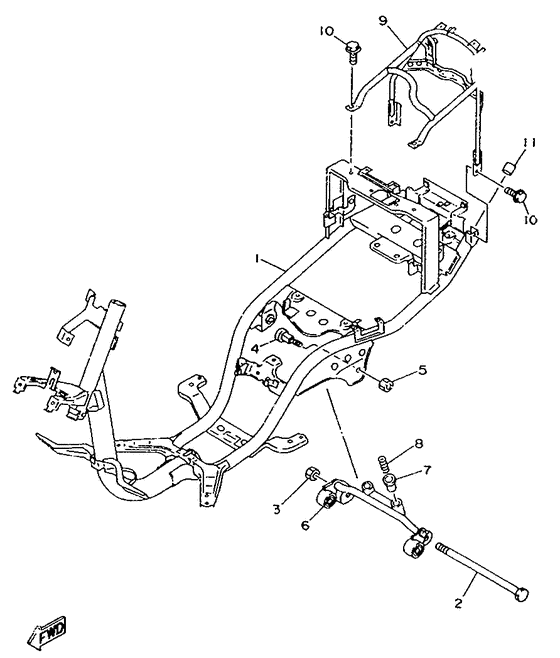 10
9
11
10
1
4
5
8
7
3
6
2
FWD