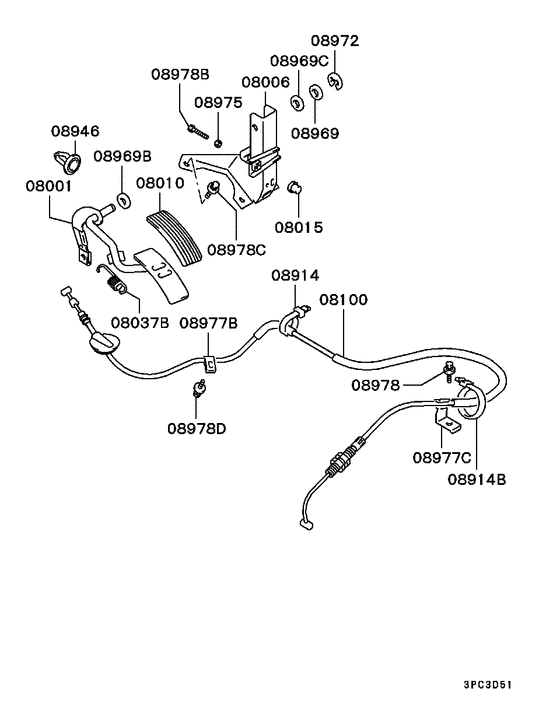 08972
08969C
08978B
08006
08975
08969
08946
08969B
08010
08001
08015
08978C
08914
08100
08037B
08977B
08978
08978D
08977C
08914B
3PC3D51