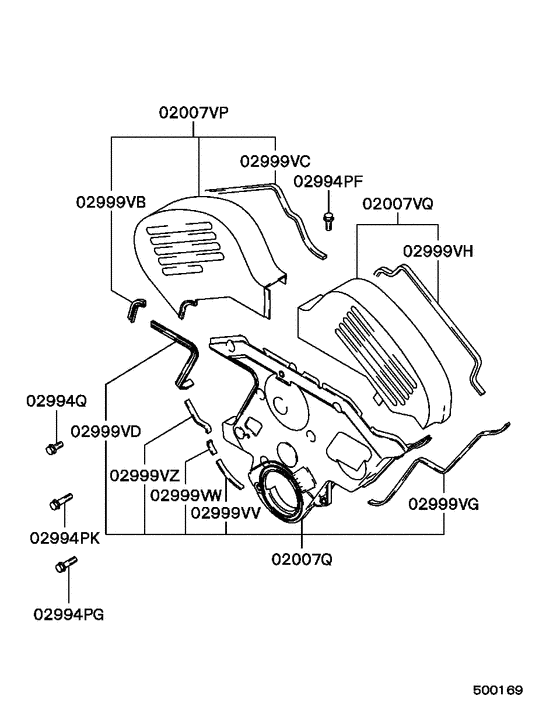 02007VP

02999VC

02994PF

02999VB

02007VQ

02999VH

02994Q

02999VD

02999VZ

02999VW

02999VV

02999VG

02994PK

02007Q

02994PG

500169