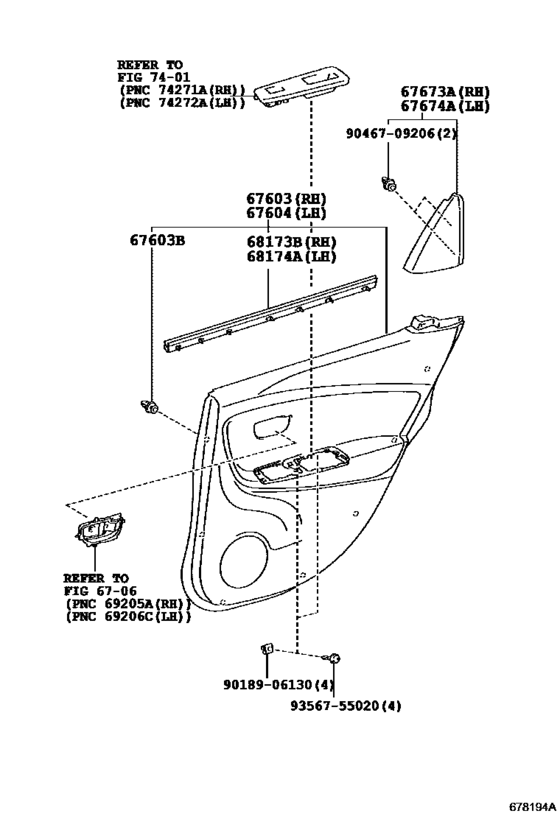 REFER TO
FIG 74-01
(PNC 74271A(RH))
(PNC 74272A(LH))

67673A(RH)
67674A(LH)

90467-09206(2)

67603(RH)
67604(LH)

67603B

68173B(RH)
68174A(LH)

REFER TO
FIG 67-06
(PNC 69205A(RH))
(PNC 69206C(LH))

90189-06130(4)

93567-55020(4)

678194A