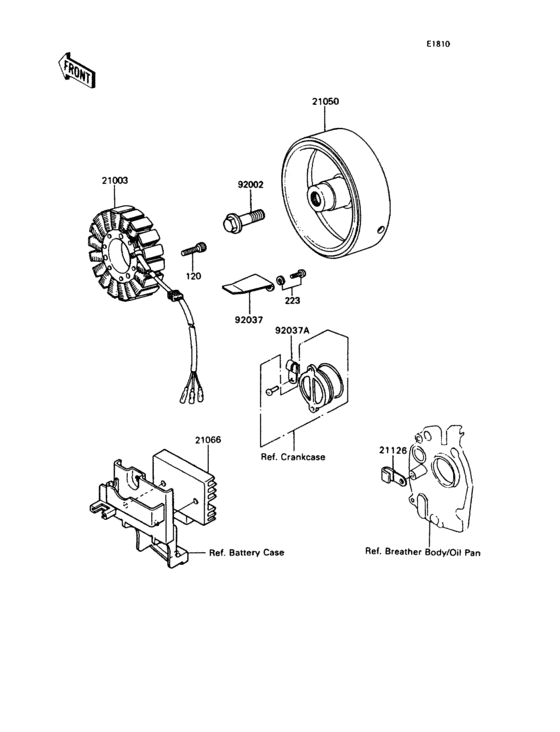 E1810

FRONT

21050

21003

92002

120

223

92037

92037A

Ref. Crankcase

21066

21126

Ref. Battery Case

Ref. Breather Body/Oil Pan