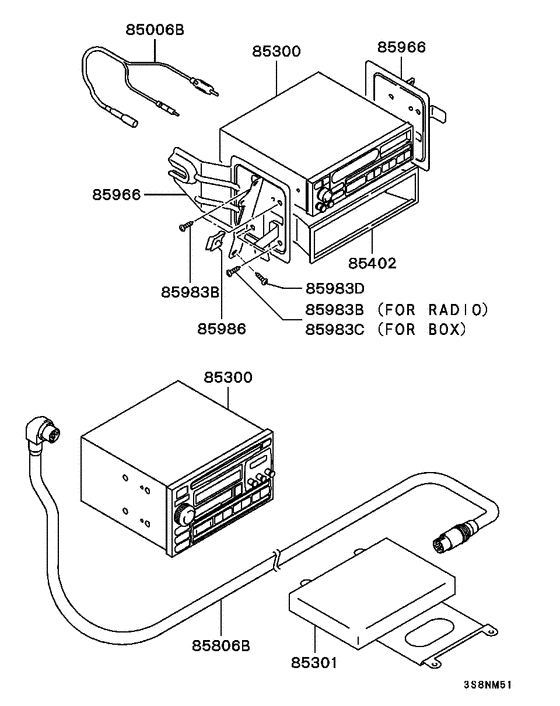 85006B

85300

85966

85966

85402

85983B

85983D

85983B (FOR RADIO)

85986

85983C (FOR BOX)

85300

85806B

85301

3S8NM51