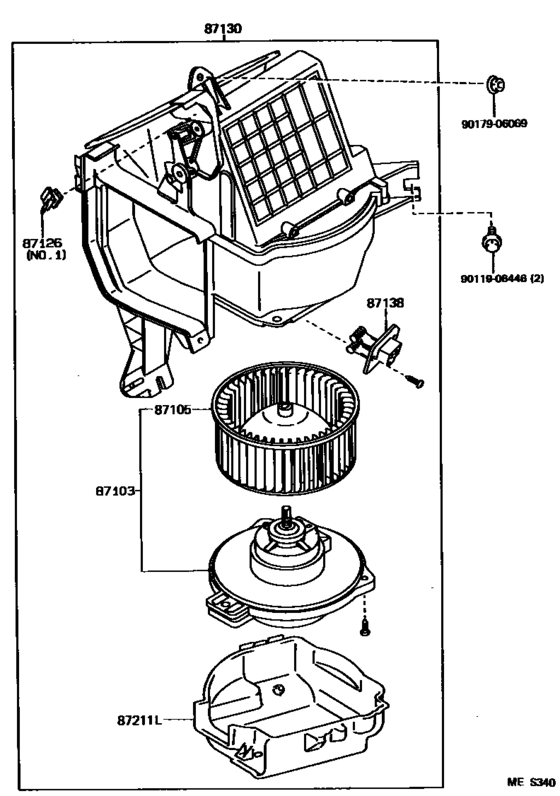 87130

90179-06069

87126
(NO. 1)

90119-08446 (2)

87138

87105

87103

87211L

ME S340