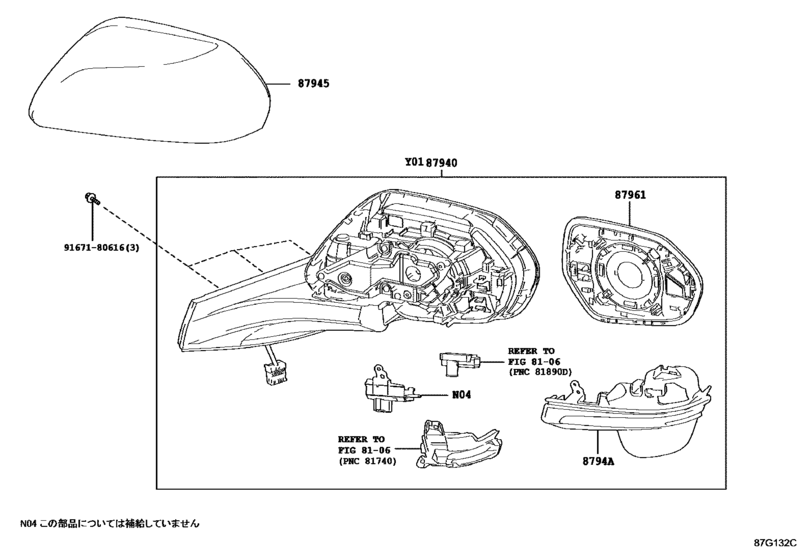 87945

Y01 87940

87961

91671-80616(3)

REFER TO FIG 81-06 (PNC 81890D)

N04

REFER TO FIG 81-06 (PNC 81740)

8794A

N04 この部品については補給していません

87G132C