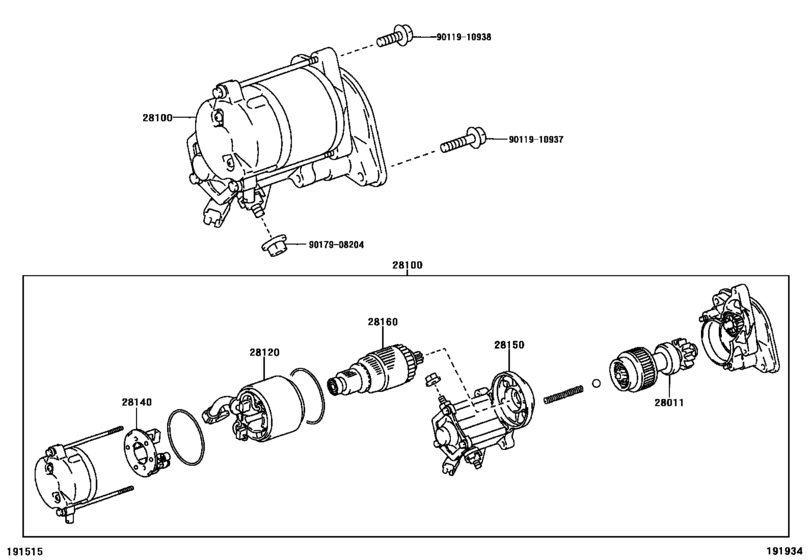 90119-10938

28100

90119-10937

90179-08204

28100

28160

28120

28150

28140

28011

191515

191934