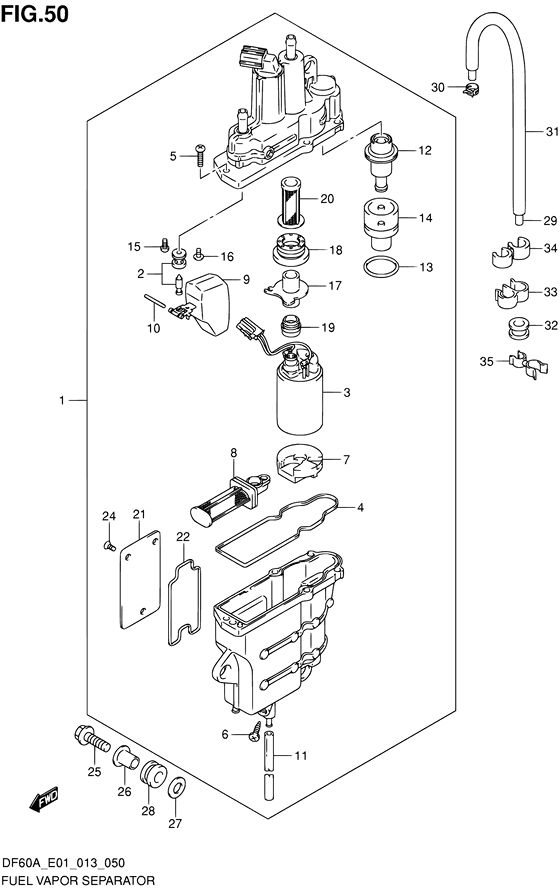 FIG.50

30
31
5
12
20
14
29
15
16
18
13
34
2
9
17
33
10
19
32
35
1
3
8
7
4
24
21
22
6
11
25
26
28
27
FWD

DF60A_E01_013_050
FUEL VAPOR SEPARATOR