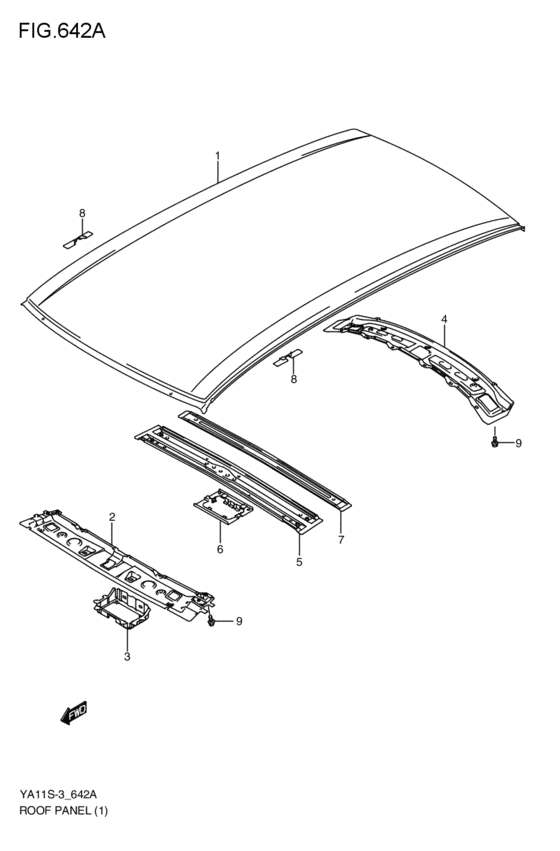 FIG.642A

1

8

4

8

9

2

6

5

7

9

3

FWD

YA11S-3_642A
ROOF PANEL (1)